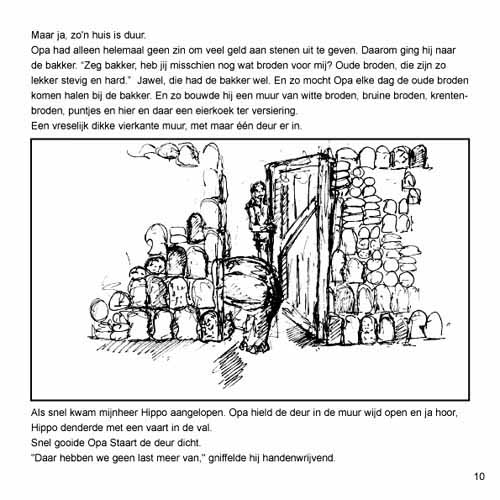 Maar ja, zo'n huis is duur.
Opa had alleen helemaal geen zin om veel geld aan stenen uit te geven. Daarom ging hij naar de bakker. "Zeg bakker, heb jij misschien nog wat broden voor mij? Oude broden, die zijn zo lekker stevig en hard." Jawel, die had de bakker wel. En zo mocht Opa elke dag de oude broden komen halen bij de bakker. En zo bouwde hij een muur van witte broden, bruine broden, krentenbroden, puntjes en hier en daar een eierkoek ter versiering.
Een vreselijk dikke vierkante muur, met maar één deur er in.

Als snel kwam mijnheer Hippo aangelopen. Opa hield de deur in de muur wijd open en ja hoor, Hippo denderde met een vaart in de val.
Snel gooide Opa Staart de deur dicht.
"Daar hebben we geen last meer van," gniffelde hij handenwrijvend.

10